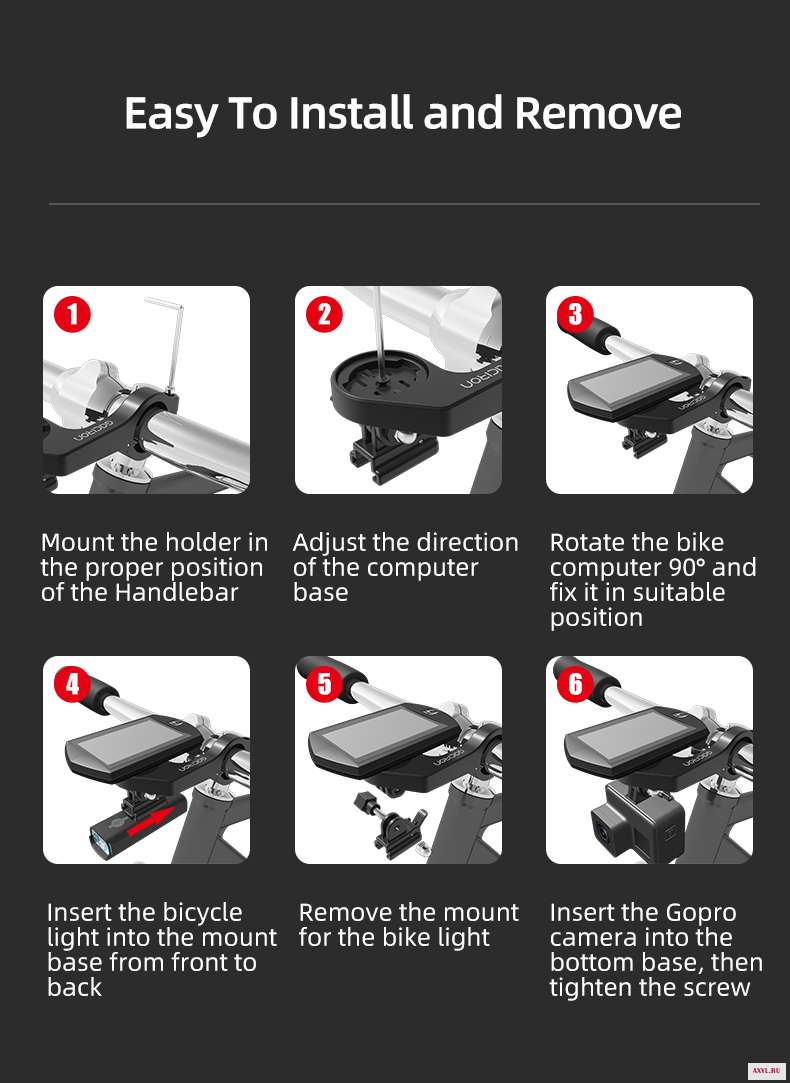 Easy To Install and Remove

1

Mount the holder in the proper position of the Handlebar

2

Adjust the direction of the computer base

3

Rotate the bike computer 90° and fix it in suitable position

4

Insert the bicycle light into the mount base from front to back

5

Remove the mount for the bike light

6

Insert the Gopro camera into the bottom base, then tighten the screw

AXYL.RU