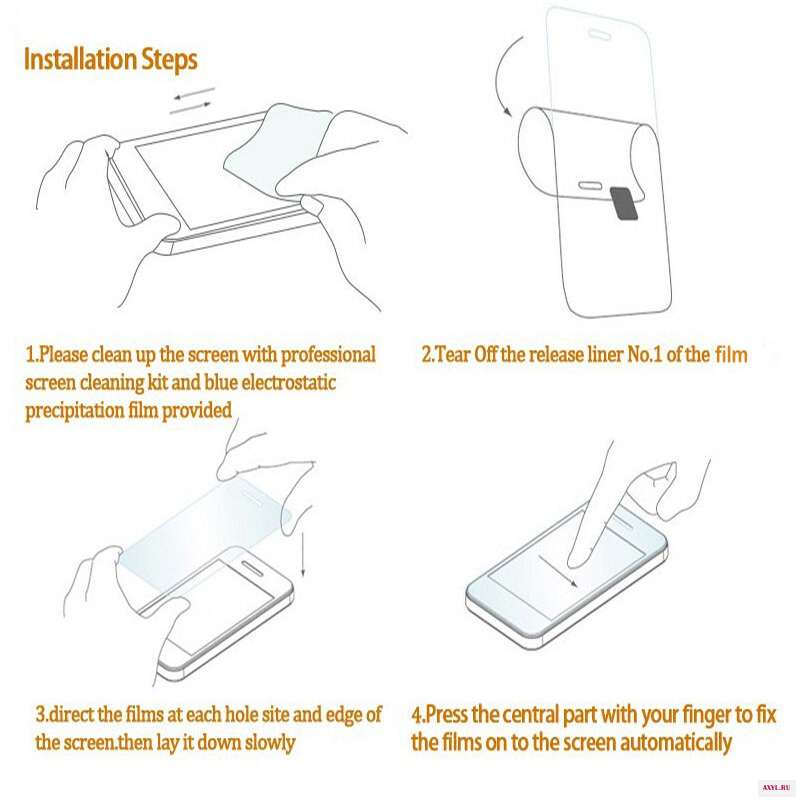 Installation Steps

1.Please clean up the screen with professional screen cleaning kit and blue electrostatic precipitation film provided

2.Tear Off the release liner No.1 of the film

3.direct the films at each hole site and edge of the screen.then lay it down slowly

4.Press the central part with your finger to fix the films on to the screen automatically

AXYL.RU