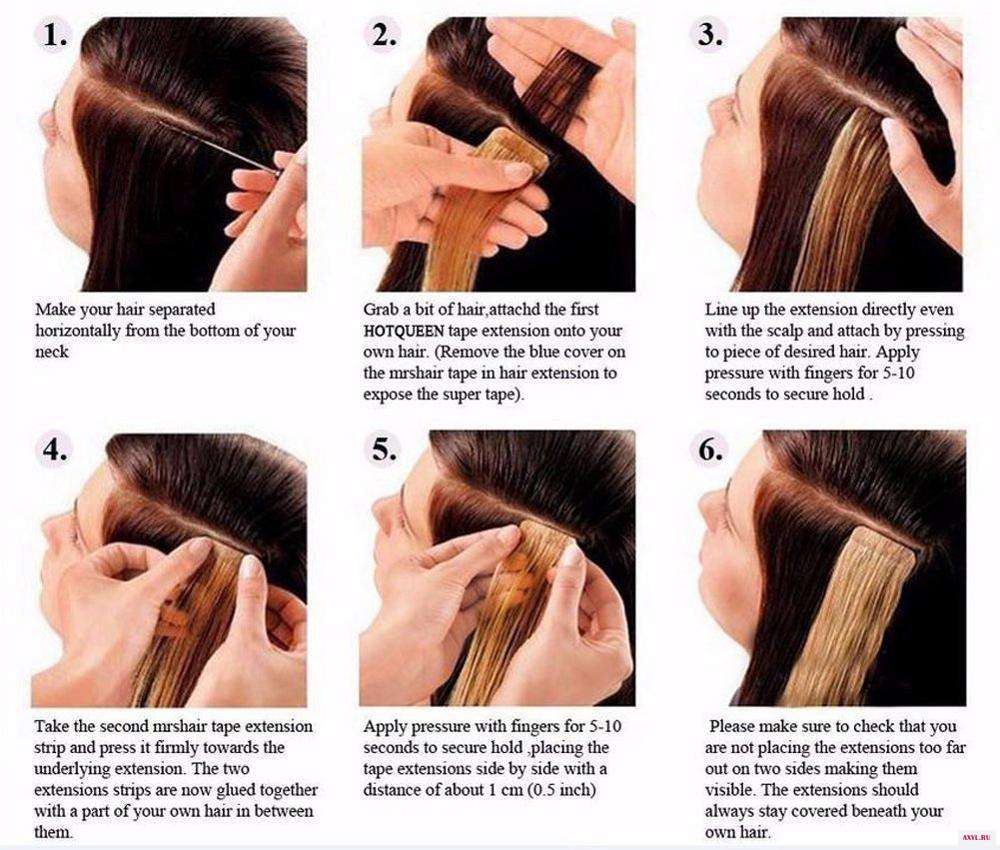 1.

Make your hair separated horizontally from the bottom of your neck

2.

Grab a bit of hair,attachd the first HOTQUEEN tape extension onto your own hair. (Remove the blue cover on the mrshair tape in hair extension to expose the super tape).

3.

Line up the extension directly even with the scalp and attach by pressing to piece of desired hair. Apply pressure with fingers for 5-10 seconds to secure hold .

4.

Take the second mrshair tape extension strip and press it firmly towards the underlying extension. The two extensions strips are now glued together with a part of your own hair in between them.

5.

Apply pressure with fingers for 5-10 seconds to secure hold ,placing the tape extensions side by side with a distance of about 1 cm (0.5 inch)

6.

Please make sure to check that you are not placing the extensions too far out on two sides making them visible. The extensions should always stay covered beneath your own hair.

AXYL.RU