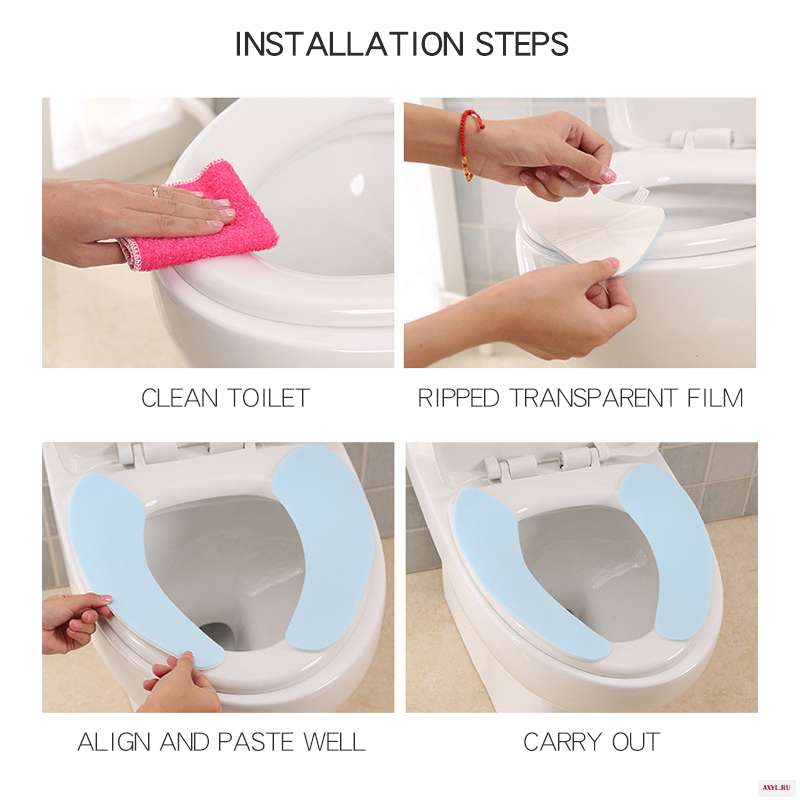 INSTALLATION STEPS

CLEAN TOILET

RIPPED TRANSPARENT FILM

ALIGN AND PASTE WELL

CARRY OUT

AXYL.RU