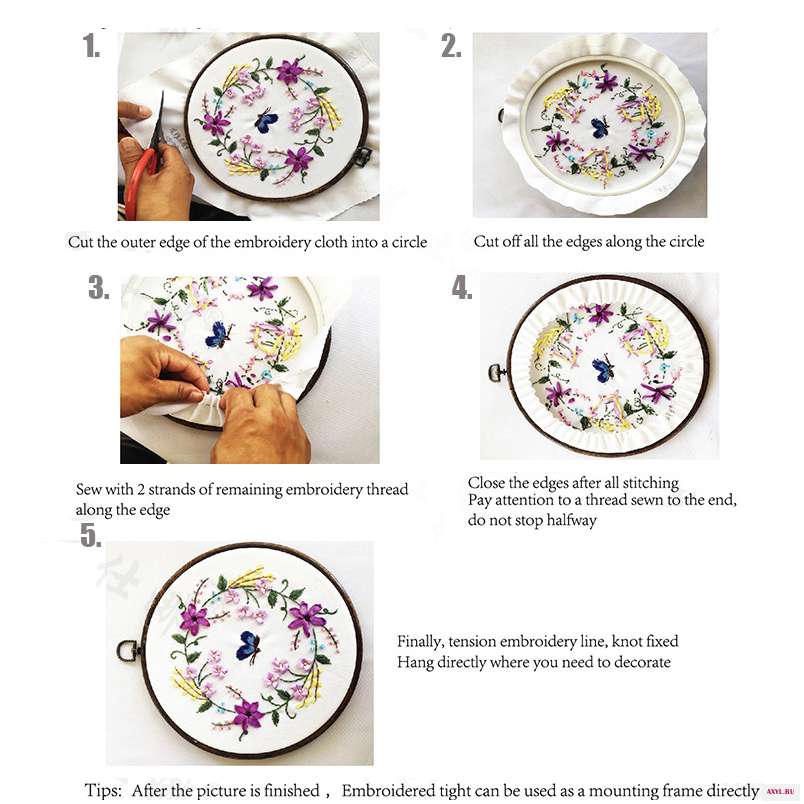 1.

Cut the outer edge of the embroidery cloth into a circle

2.

Cut off all the edges along the circle

3.

Sew with 2 strands of remaining embroidery thread along the edge

4.

Close the edges after all stitching
Pay attention to a thread sewn to the end, do not stop halfway

5.

Finally, tension embroidery line, knot fixed
Hang directly where you need to decorate

Tips: After the picture is finished , Embroidered tight can be used as a mounting frame directly

AXYL.RU