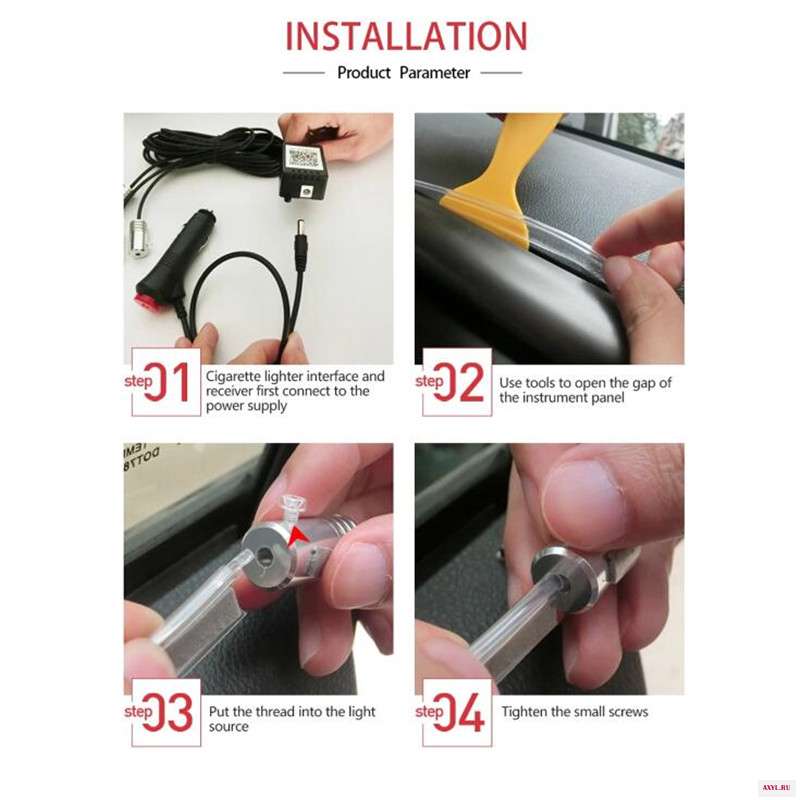 INSTALLATION

Product Parameter

step 01 Cigarette lighter interface and receiver first connect to the power supply

step 02 Use tools to open the gap of the instrument panel

step 03 Put the thread into the light source

step 04 Tighten the small screws

AXYL.RU