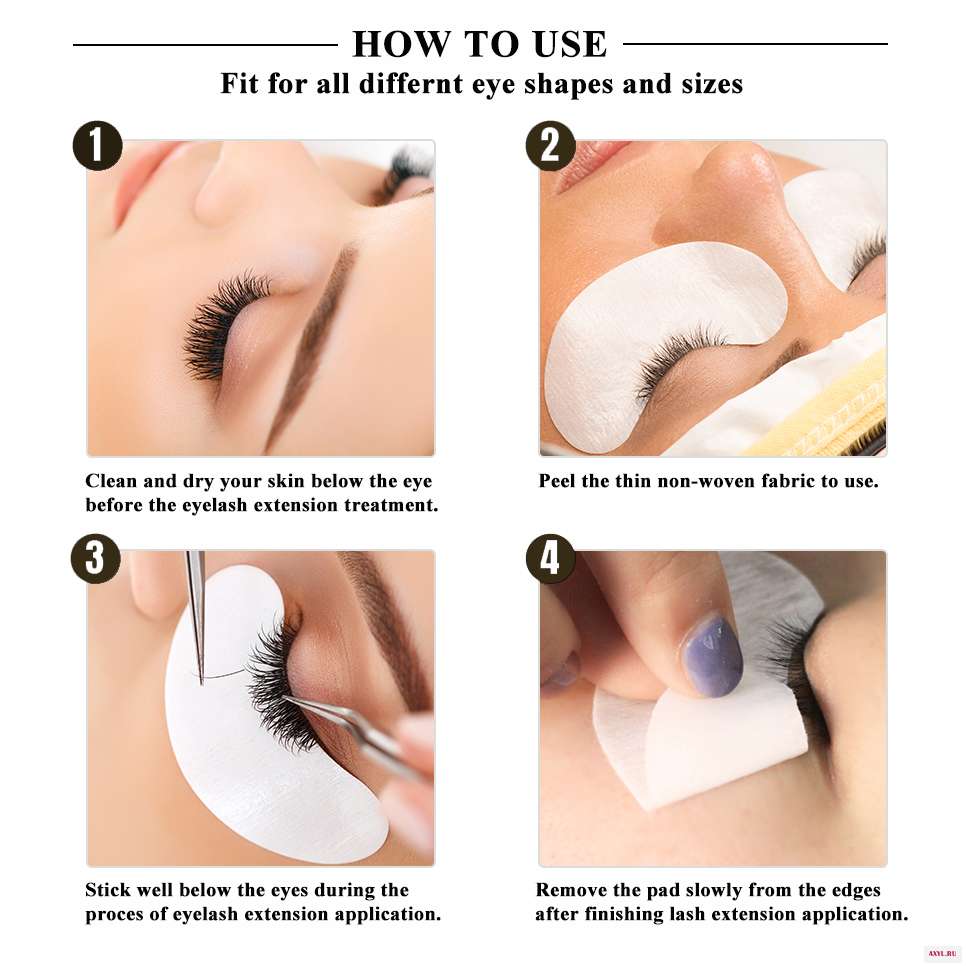 HOW TO USE
Fit for all differnt eye shapes and sizes

1
Clean and dry your skin below the eye before the eyelash extension treatment.

2
Peel the thin non-woven fabric to use.

3
Stick well below the eyes during the proces of eyelash extension application.

4
Remove the pad slowly from the edges after finishing lash extension application.

AXYL.RU