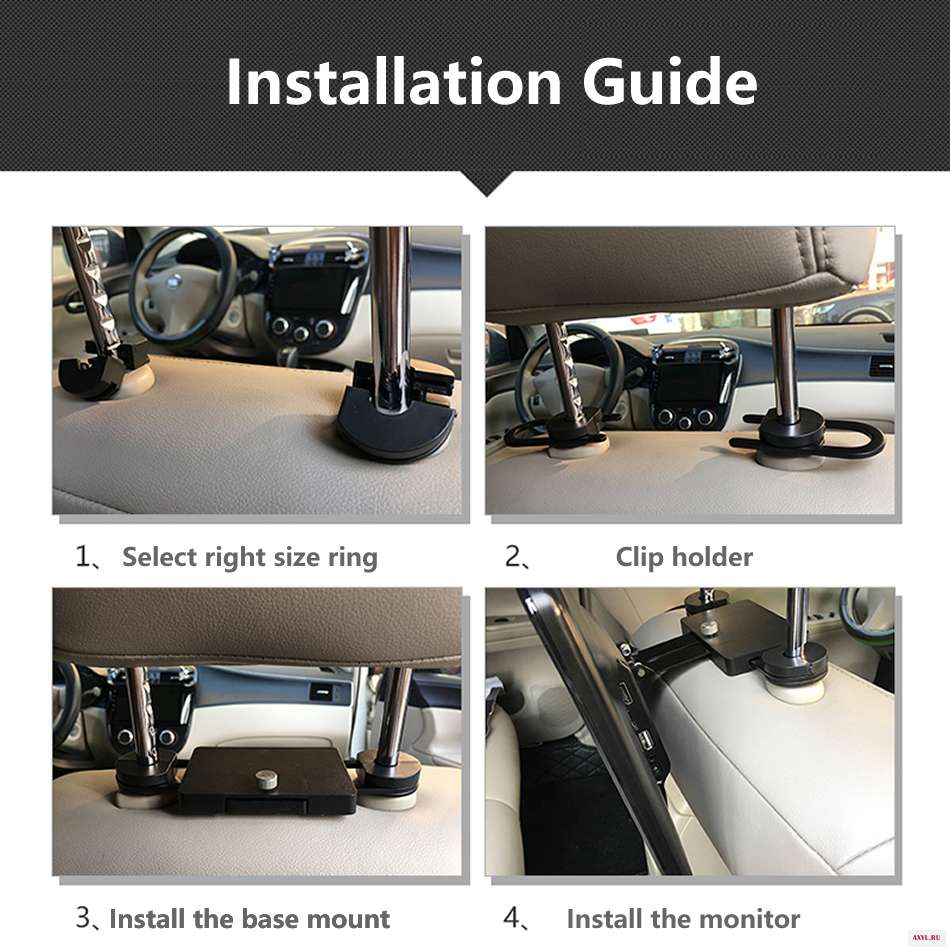 Installation Guide

1、 Select right size ring

2、 Clip holder

3、Install the base mount

4、 Install the monitor

AXYL.RU