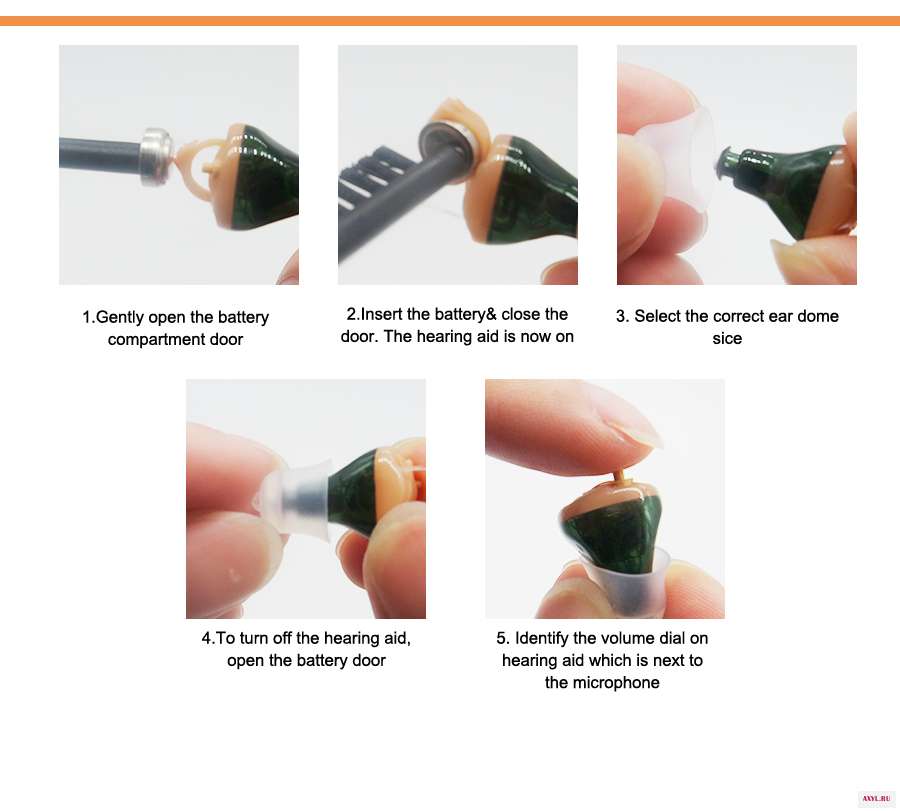 1.Gently open the battery compartment door

2.Insert the battery& close the door. The hearing aid is now on

3. Select the correct ear dome sice

4.To turn off the hearing aid, open the battery door

5. Identify the volume dial on hearing aid which is next to the microphone

AXYL.RU