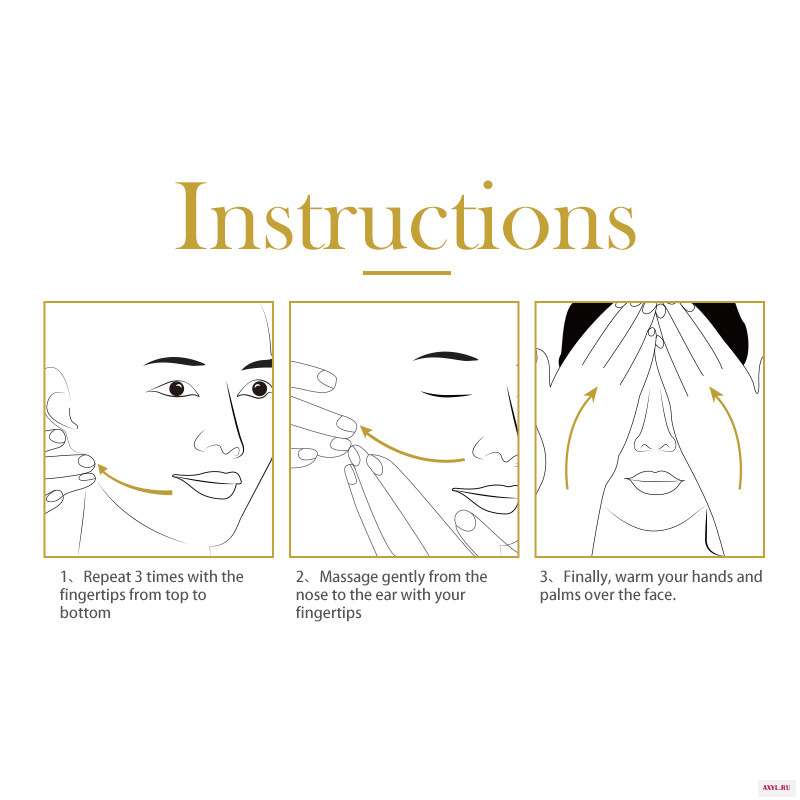 Instructions

1、Repeat 3 times with the fingertips from top to bottom

2、Massage gently from the nose to the ear with your fingertips

3、Finally, warm your hands and palms over the face.

AXYL.RU