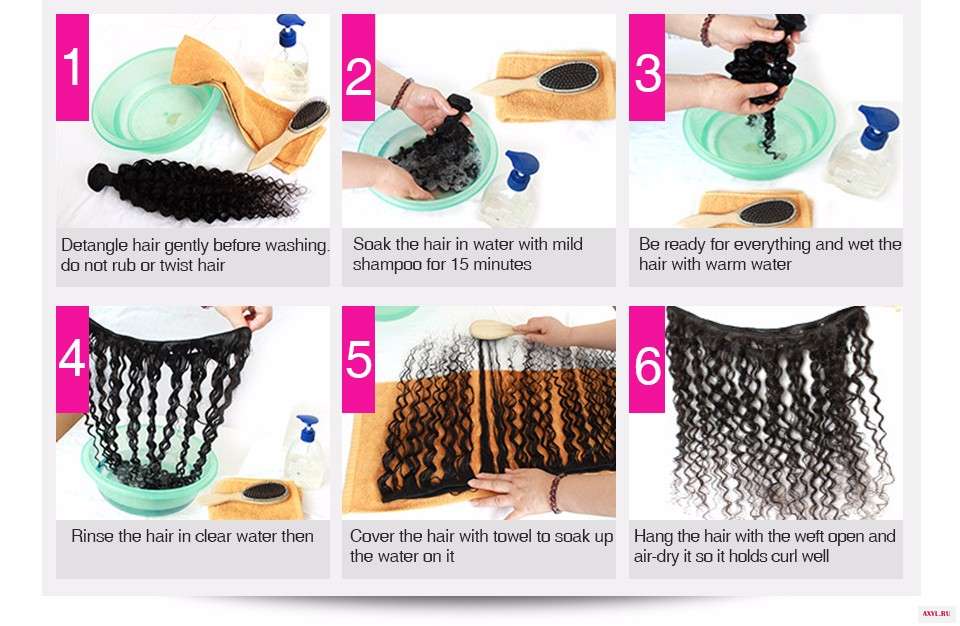 1

Detangle hair gently before washing. do not rub or twist hair

2

Soak the hair in water with mild shampoo for 15 minutes

3

Be ready for everything and wet the hair with warm water

4

Rinse the hair in clear water then

5

Cover the hair with towel to soak up the water on it

6

Hang the hair with the weft open and air-dry it so it holds curl well

AXYL.RU