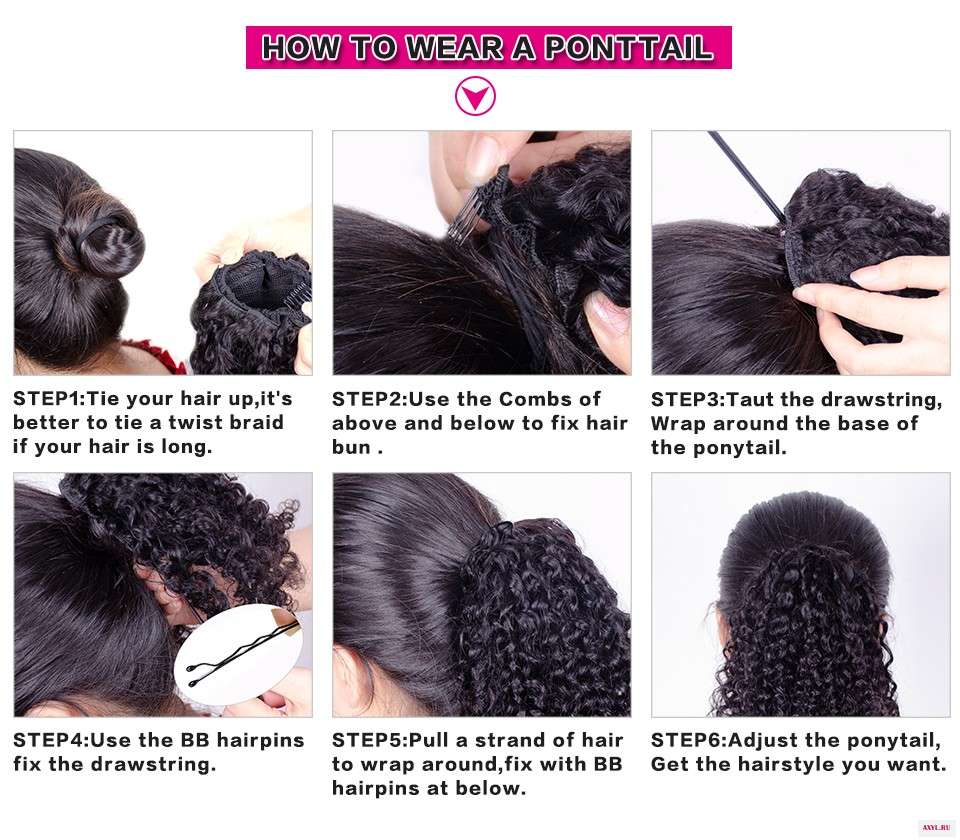 HOW TO WEAR A PONTTAIL

STEP1:Tie your hair up,it's better to tie a twist braid if your hair is long.

STEP2:Use the Combs of above and below to fix hair bun .

STEP3:Taut the drawstring, Wrap around the base of the ponytail.

STEP4:Use the BB hairpins fix the drawstring.

STEP5:Pull a strand of hair to wrap around,fix with BB hairpins at below.

STEP6:Adjust the ponytail, Get the hairstyle you want.

AXYL.RU