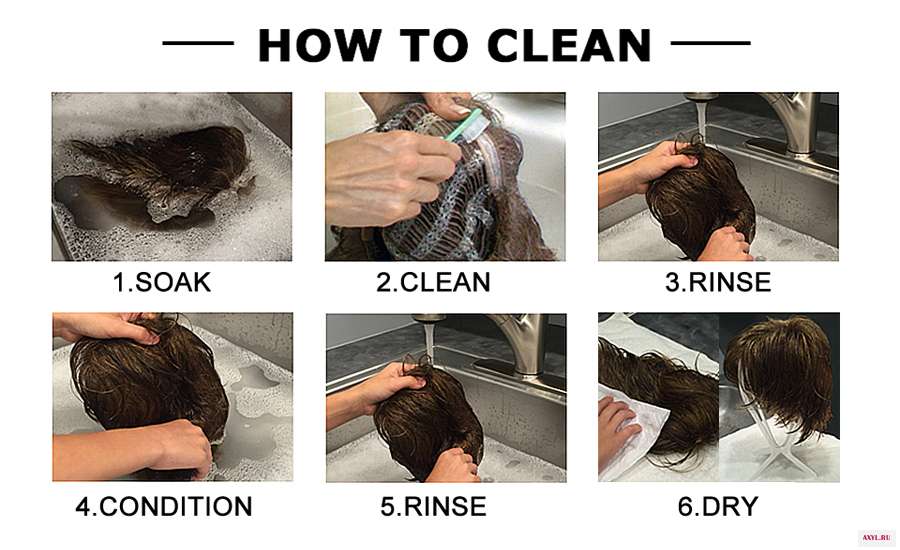 HOW TO CLEAN

1.SOAK

2.CLEAN

3.RINSE

4.CONDITION

5.RINSE

6.DRY

AXYL.RU