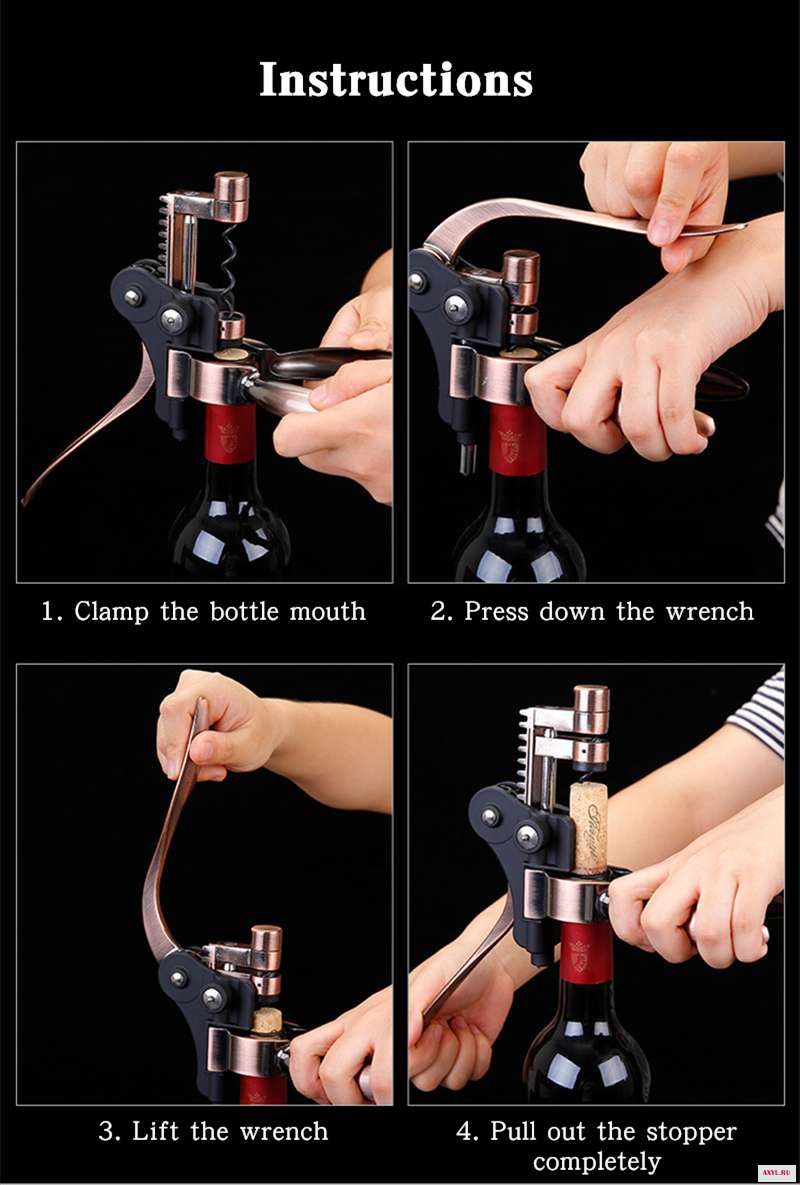 Instructions

1. Clamp the bottle mouth

2. Press down the wrench

3. Lift the wrench

4. Pull out the stopper completely

AXYL.RU