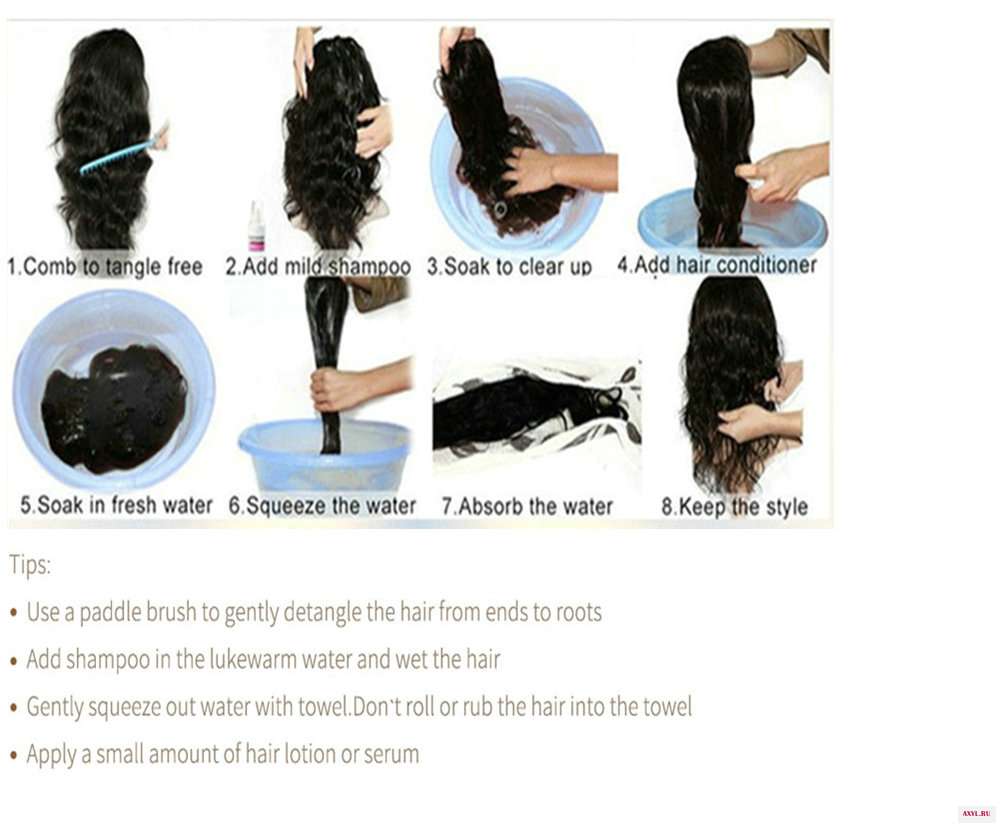 1.Comb to tangle free 2.Add mild shampoo 3.Soak to clear up 4.Add hair conditioner

5.Soak in fresh water 6.Squeeze the water 7.Absorb the water 8.Keep the style

Tips:

• Use a paddle brush to gently detangle the hair from ends to roots

• Add shampoo in the lukewarm water and wet the hair

• Gently squeeze out water with towel.Don't roll or rub the hair into the towel

• Apply a small amount of hair lotion or serum

AXYL.RU