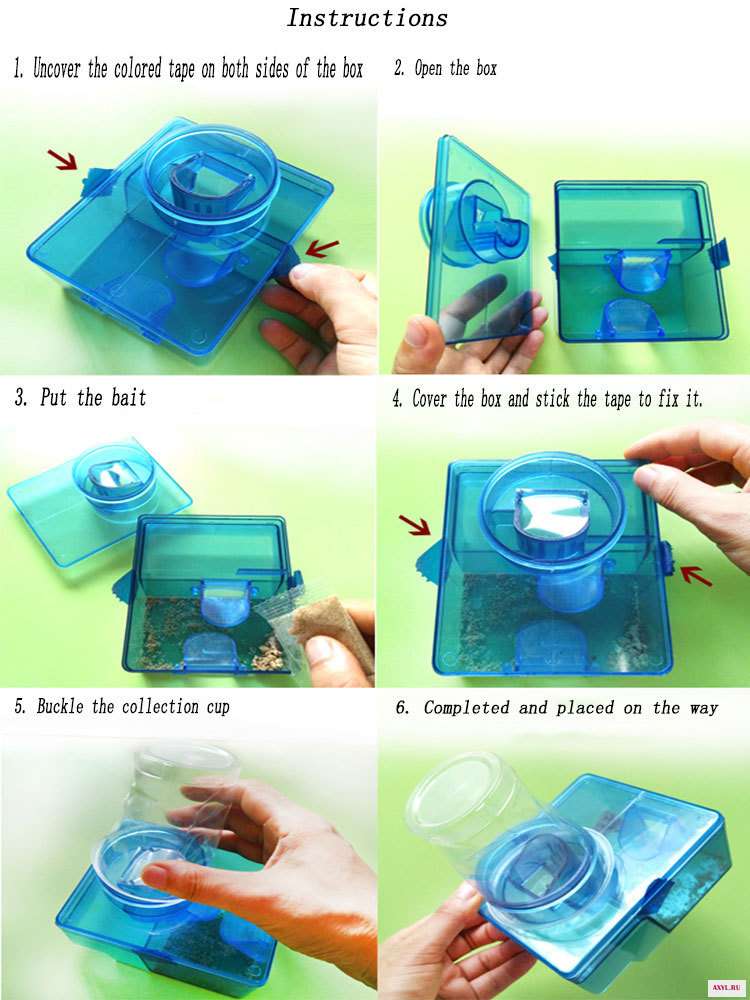 Instructions

1. Uncover the colored tape on both sides of the box

2. Open the box

3. Put the bait

4. Cover the box and stick the tape to fix it.

5. Buckle the collection cup

6. Completed and placed on the way

AXYL.RU